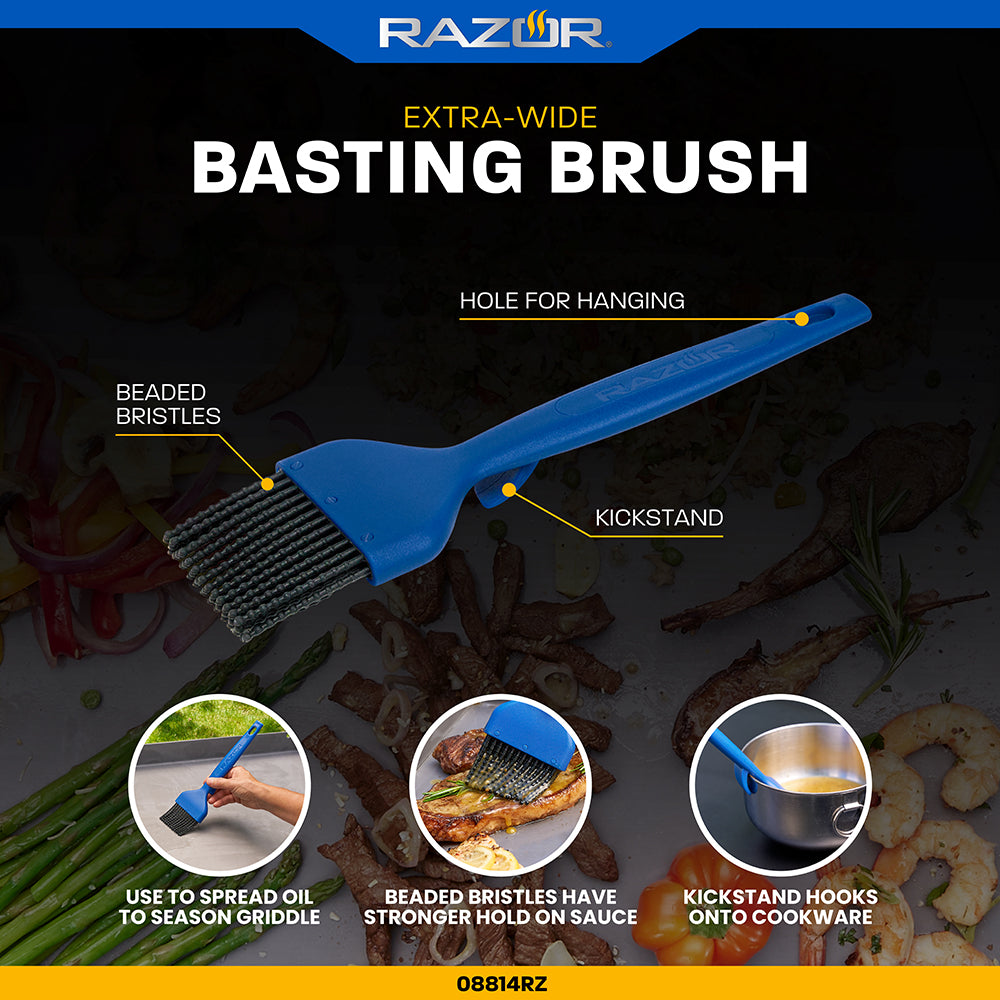 RAZOR

EXTRA-WIDE
BASTING BRUSH

HOLE FOR HANGING

BEADED BRISTLES

RAZOR

KICKSTAND

USE TO SPREAD OIL TO SEASON GRIDDLE

BEADED BRISTLES HAVE STRONGER HOLD ON SAUCE

KICKSTAND HOOKS ONTO COOKWARE

08814RZ