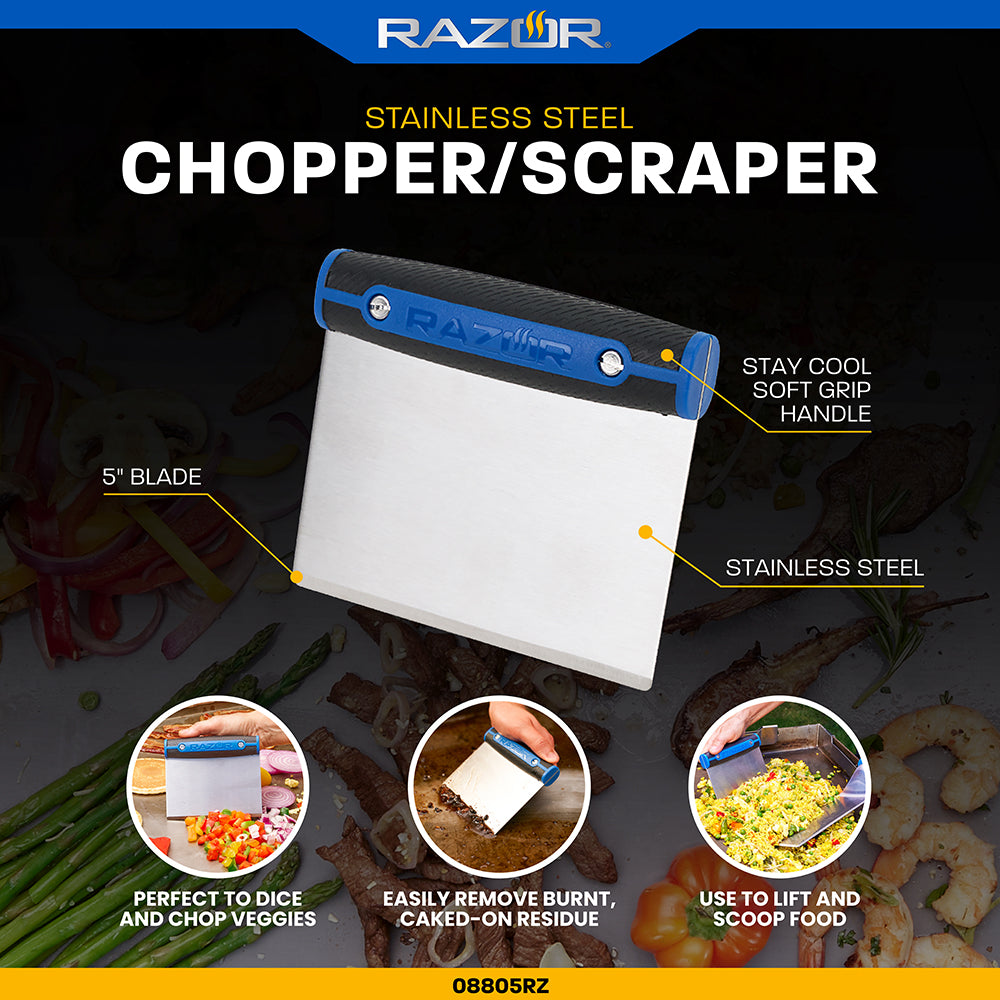 RAZOR

STAINLESS STEEL
CHOPPER/SCRAPER

RAZOR

STAY COOL SOFT GRIP HANDLE

5" BLADE

STAINLESS STEEL

RAZOR

PERFECT TO DICE AND CHOP VEGGIES

EASILY REMOVE BURNT, CAKED-ON RESIDUE

USE TO LIFT AND SCOOP FOOD

08805RZ